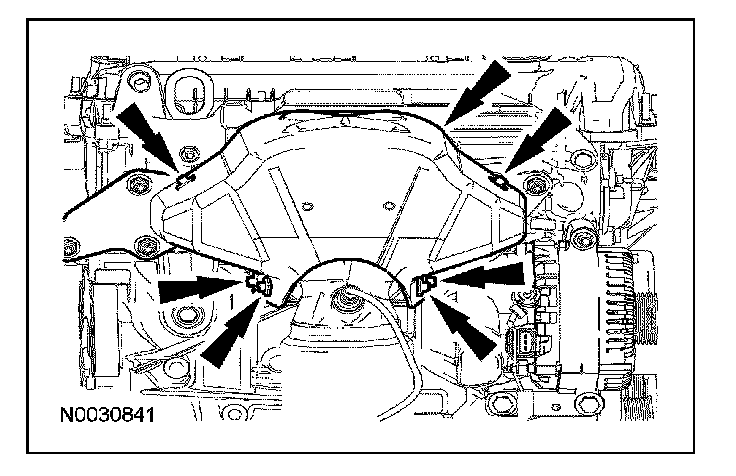 N0030841