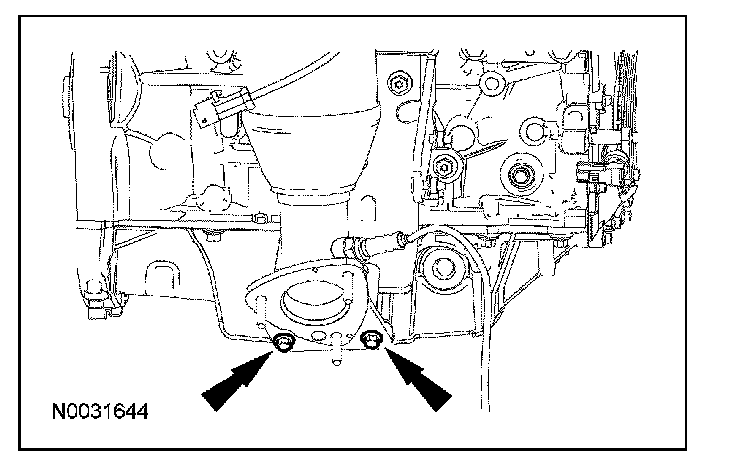 N0031644