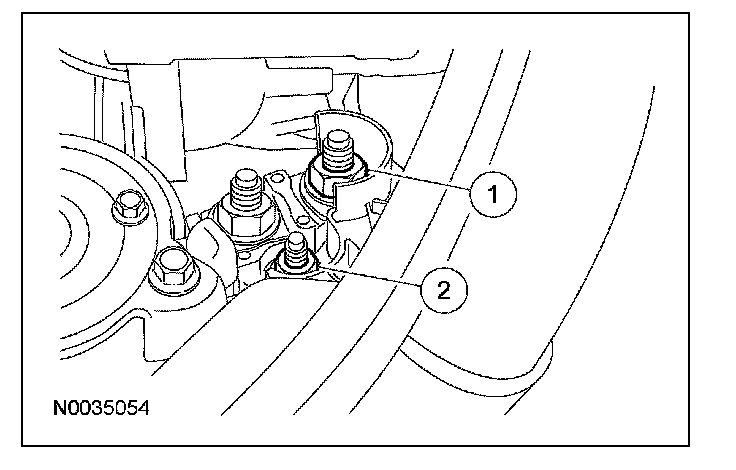 1
2
N0035054