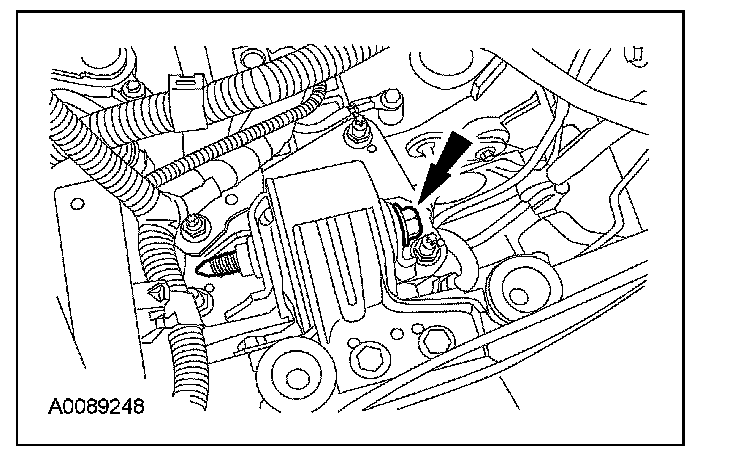 A0089248