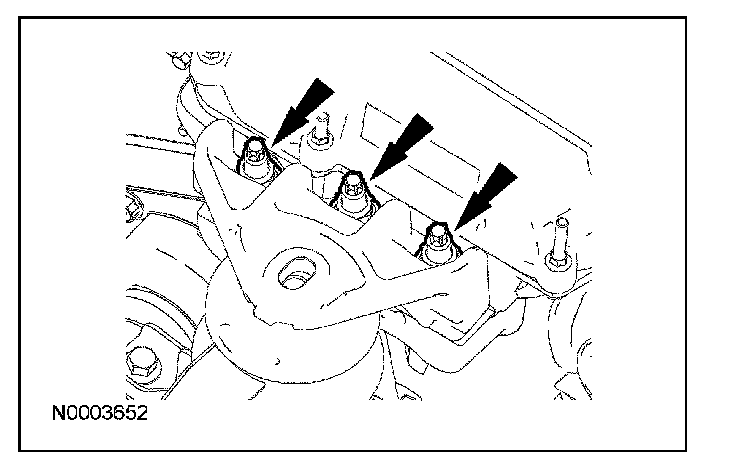 N0003652