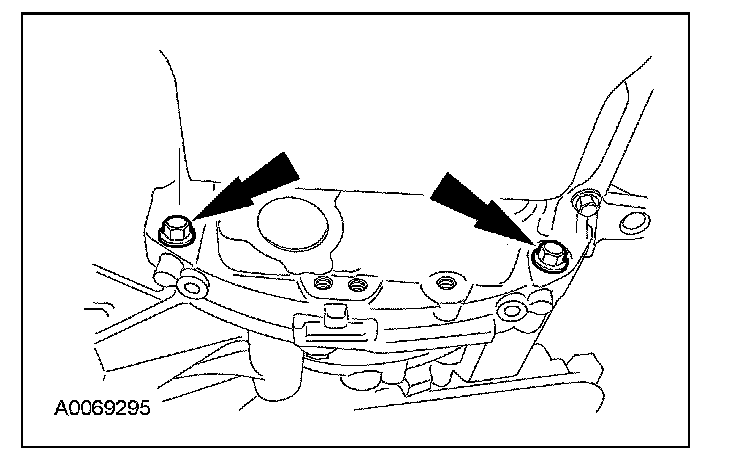 A0069295