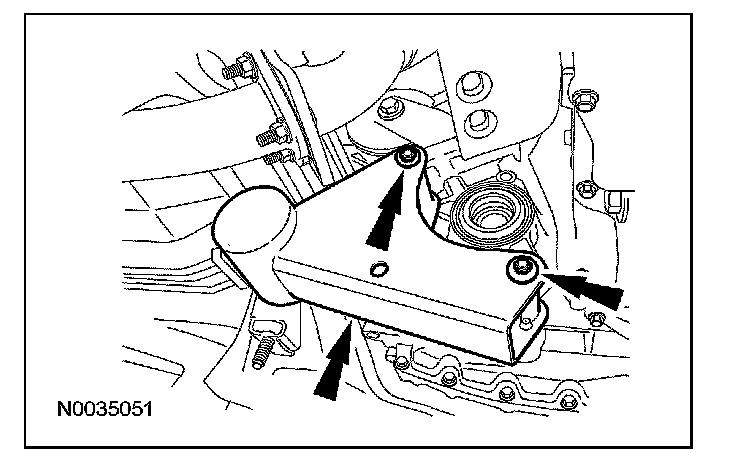 N0035051