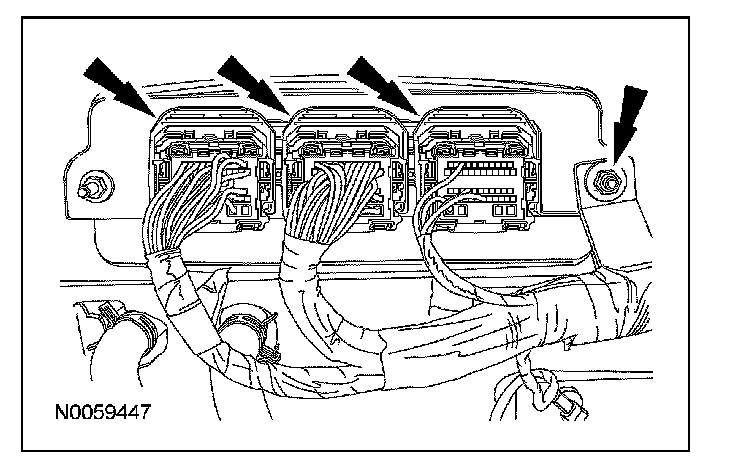 N0059447