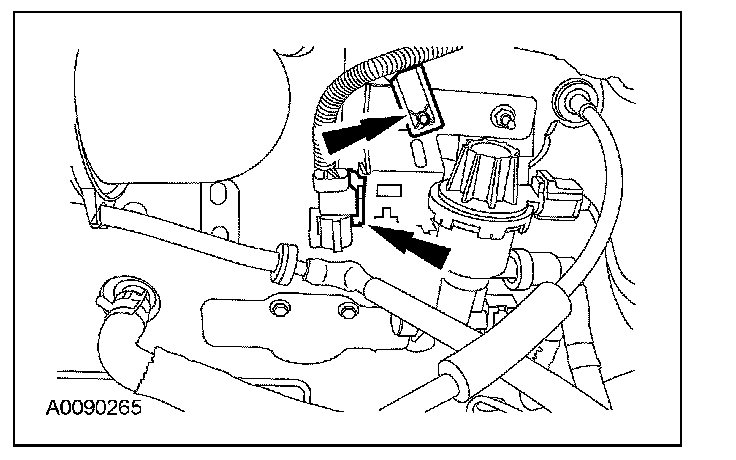 A0090265