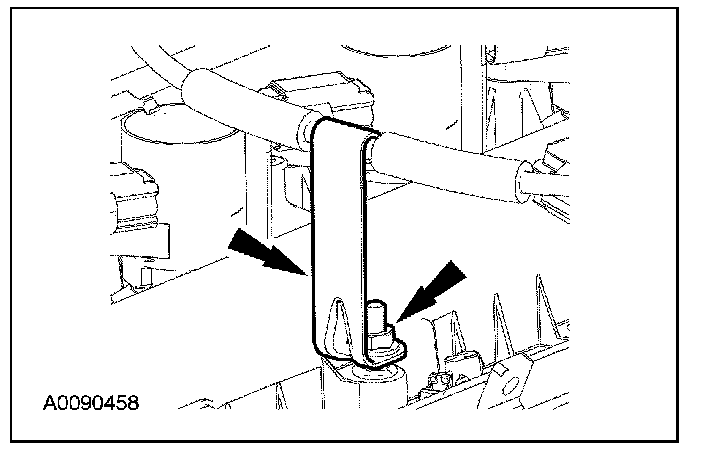 A0090458