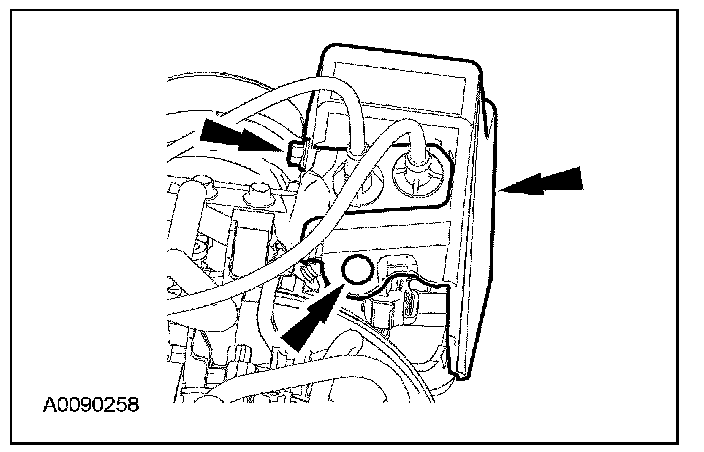 A0090258