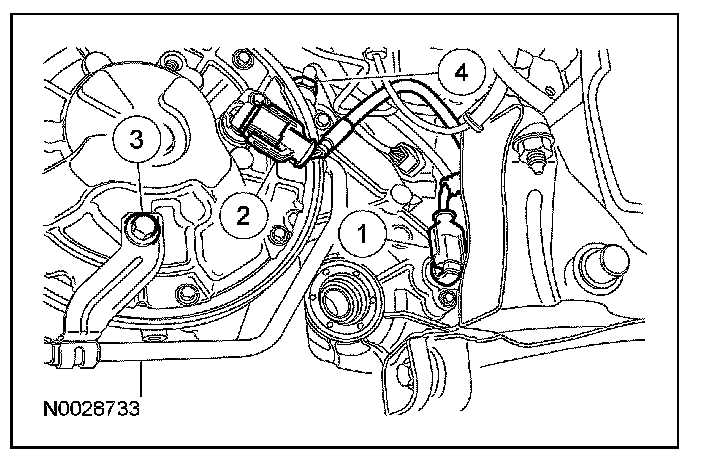 4
3
2
1
N0028733