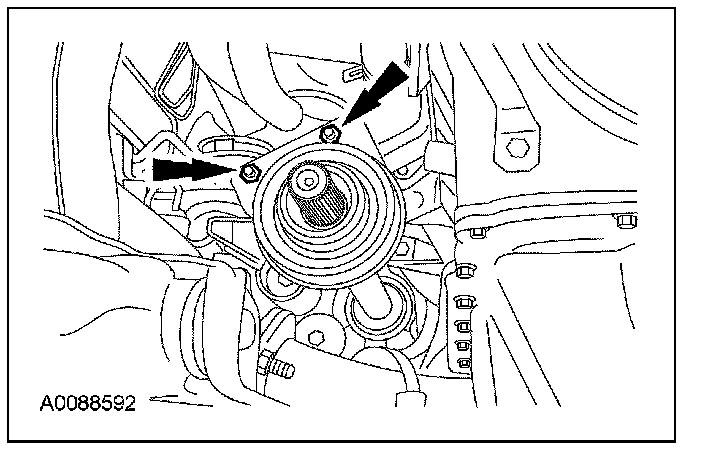 A0088592