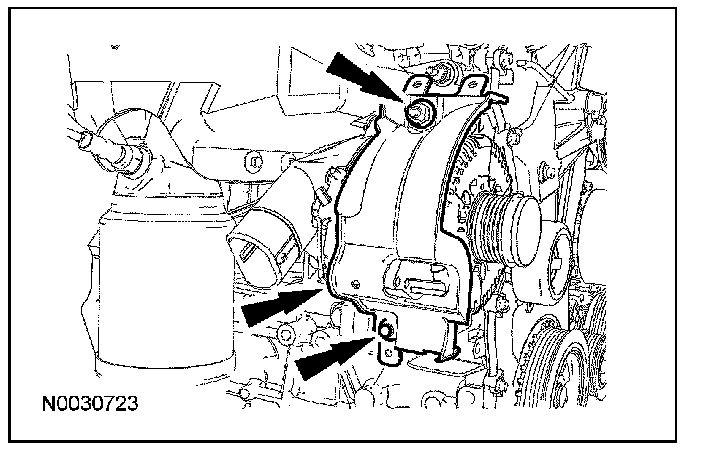 N0030723