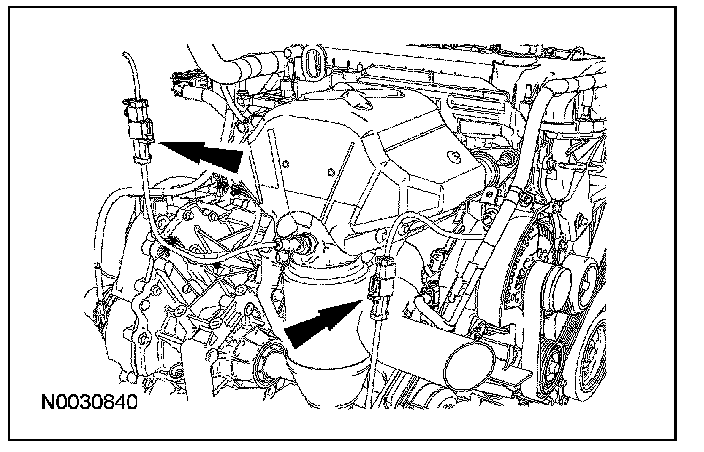 N0030840