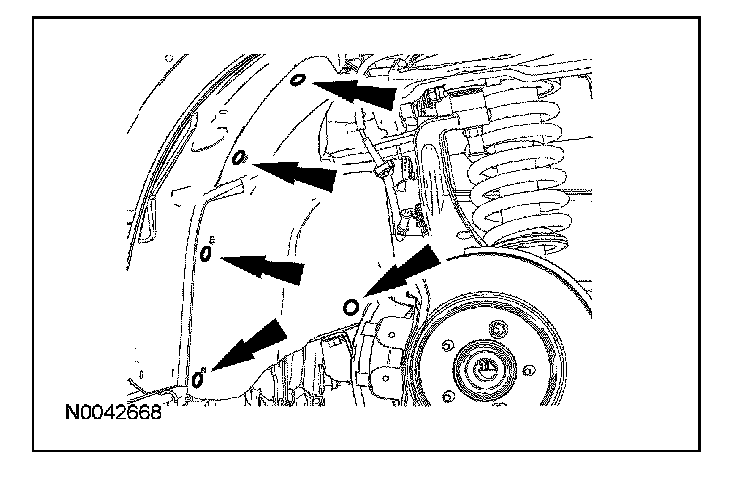 N0042668