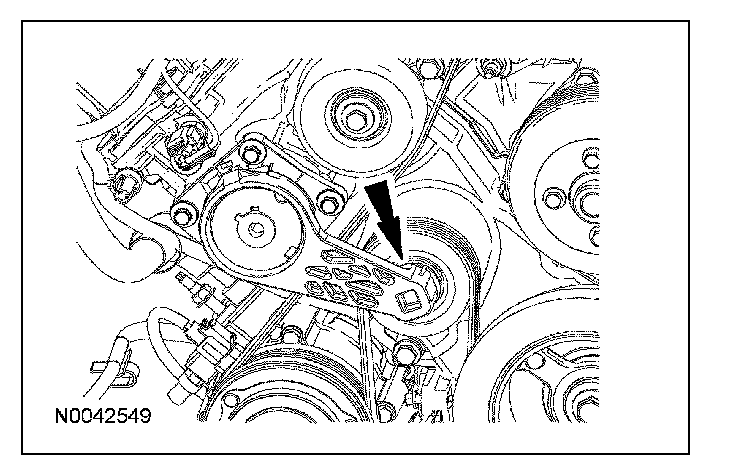 N0042549