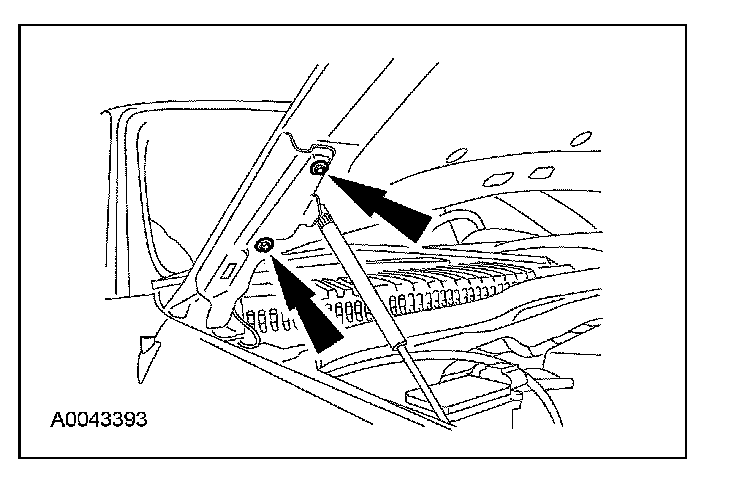 A0043393