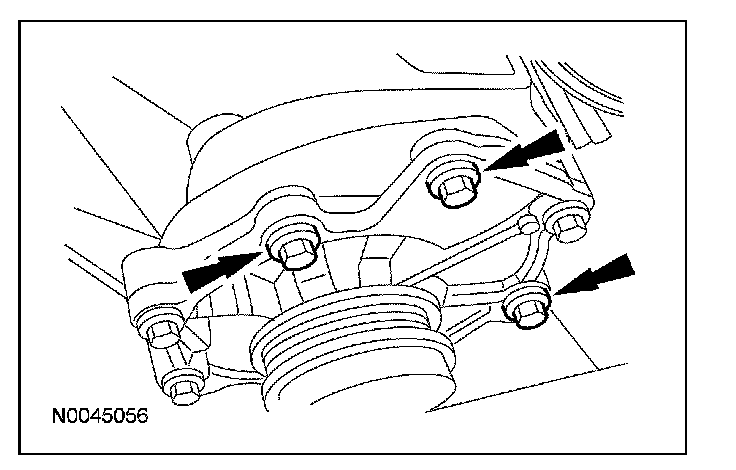 N0045056