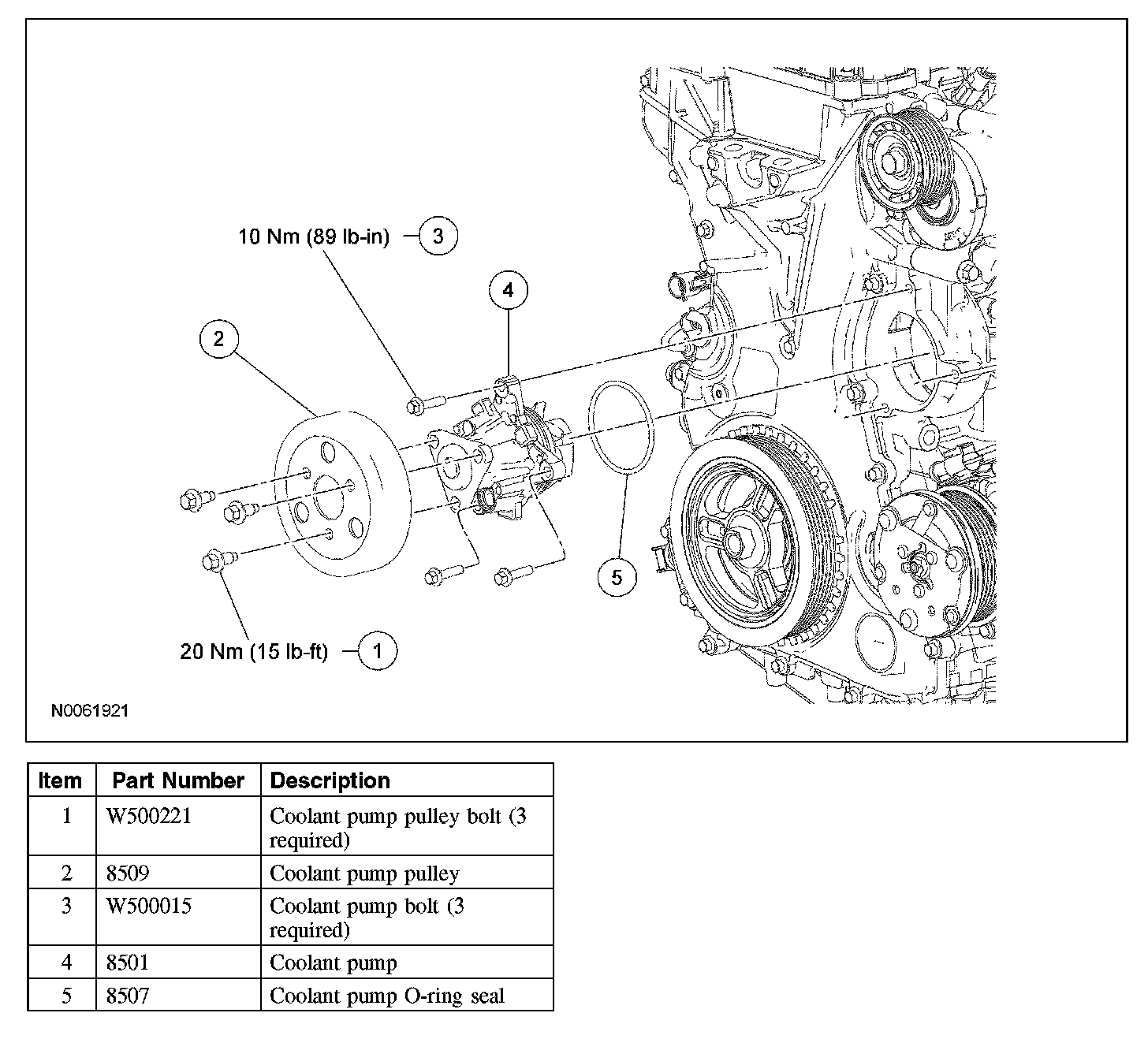 10 Nm (89 lb-in) 3

4

2

5

20 Nm (15 lb-ft) 1

N0061921

| Item | Part Number | Description |
|---|---|---|
| 1 | W500221 | Coolant pump pulley bolt (3 required) |
| 2 | 8509 | Coolant pump pulley |
| 3 | W500015 | Coolant pump bolt (3 required) |
| 4 | 8501 | Coolant pump |
| 5 | 8507 | Coolant pump O-ring seal |