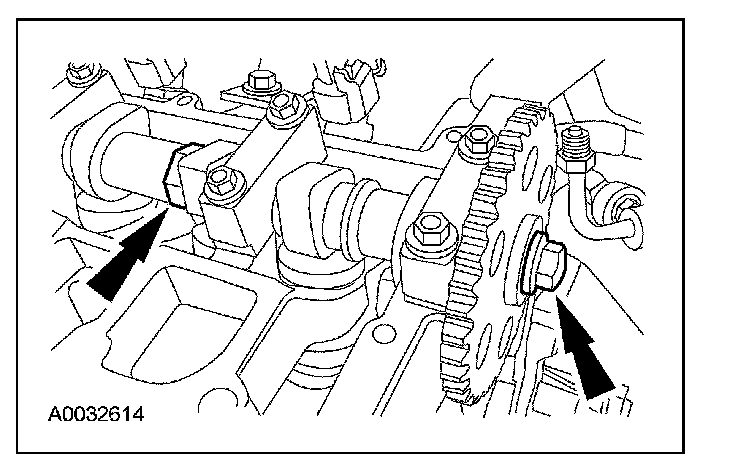 A0032614