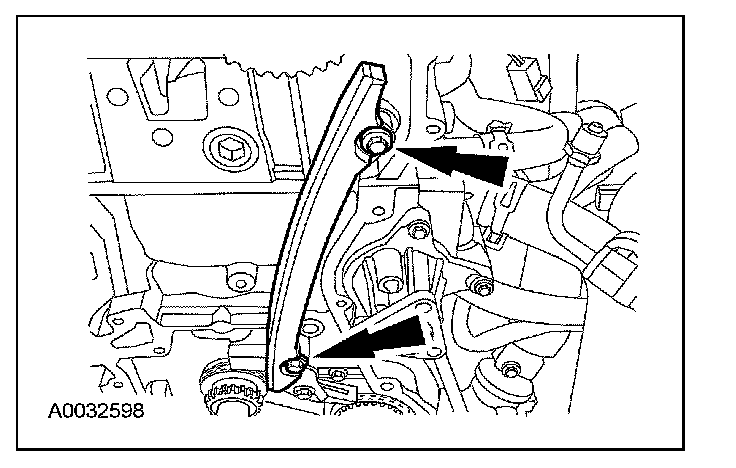 A0032598