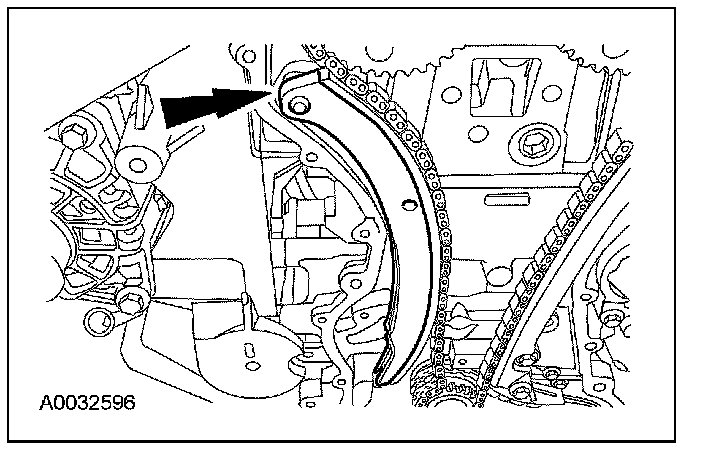 A0032596