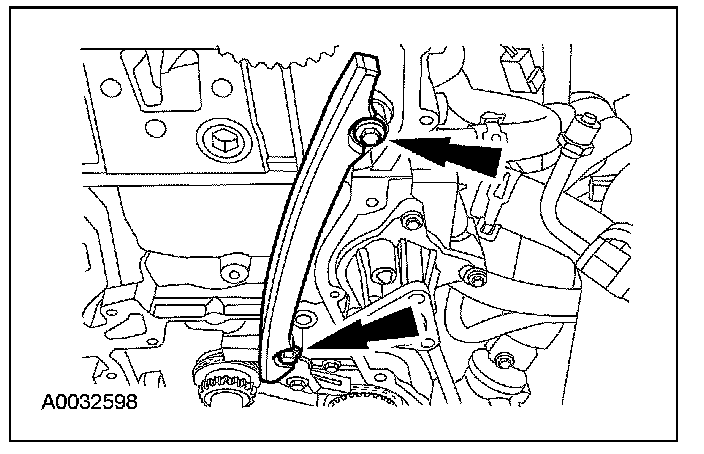 A0032598