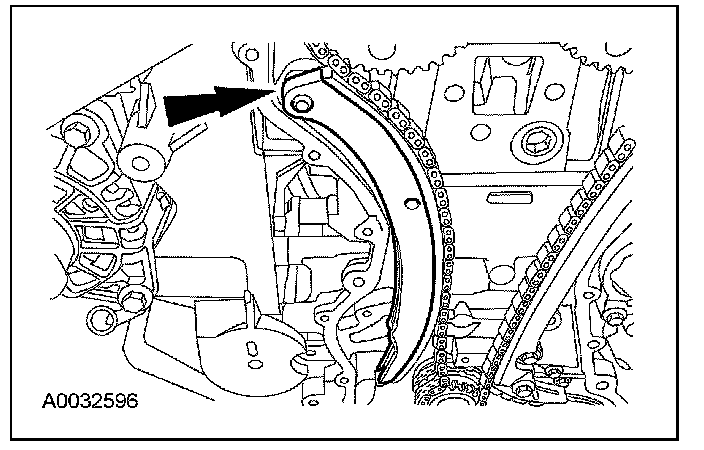 A0032596