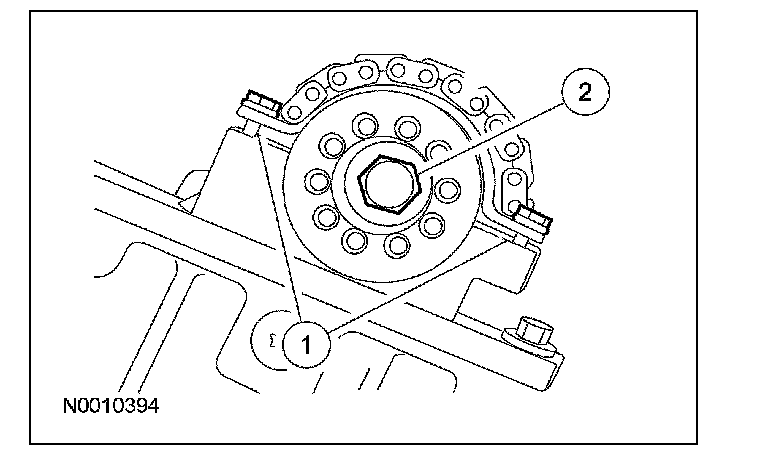 2
1
N0010394