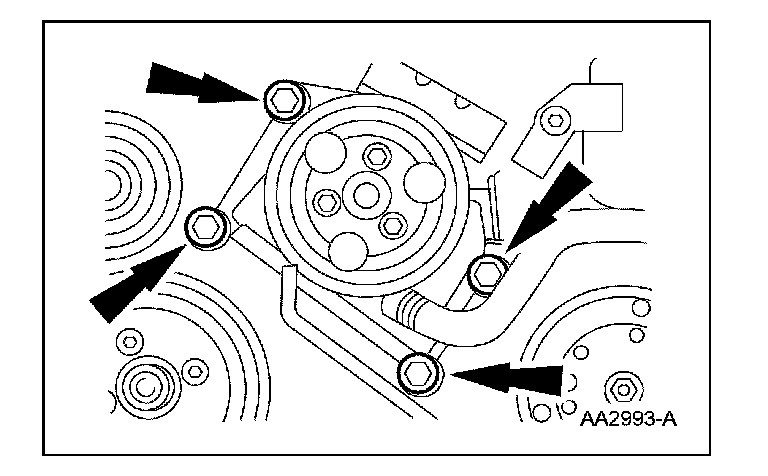 AA2993-A