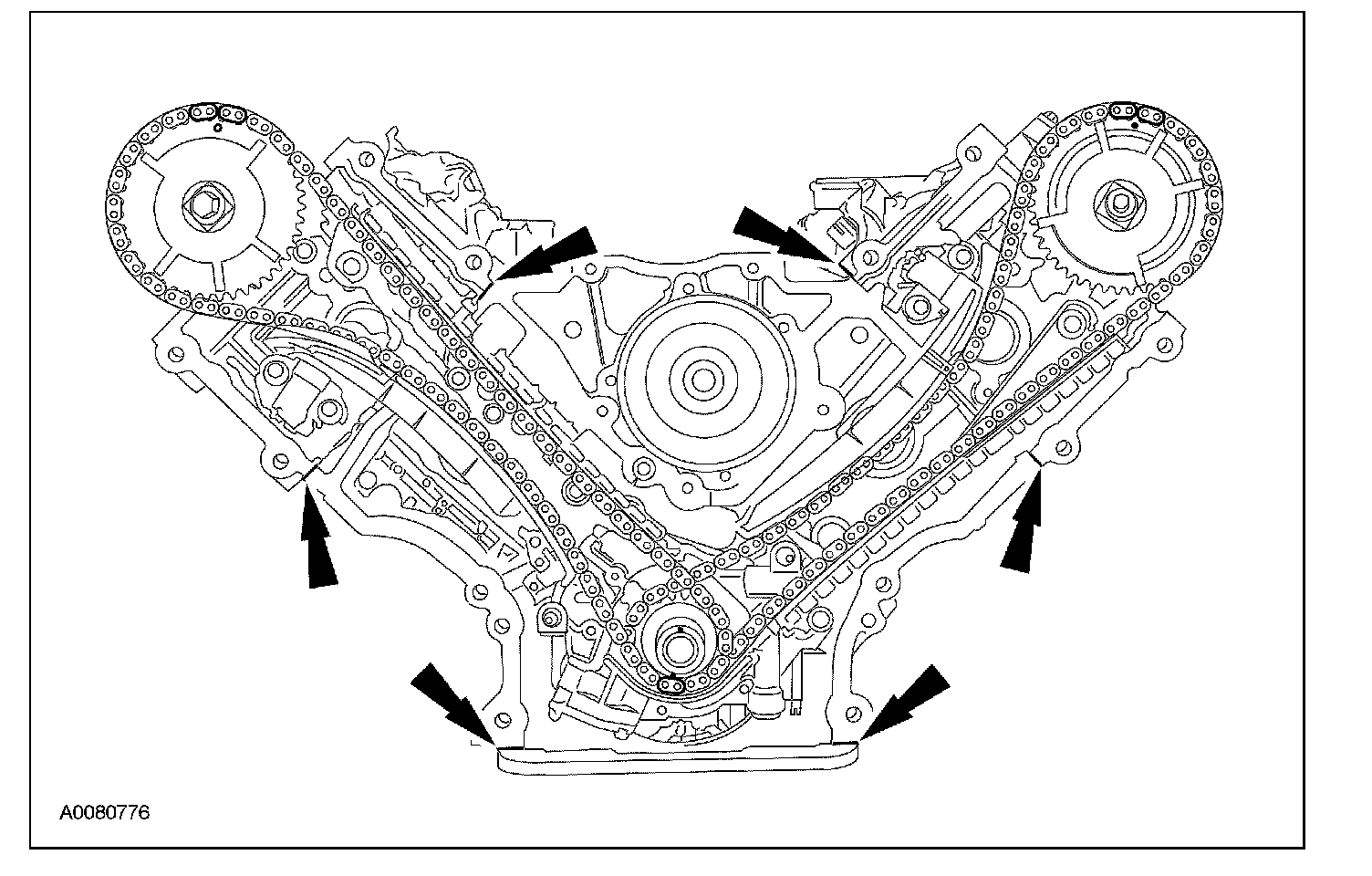 A0080776