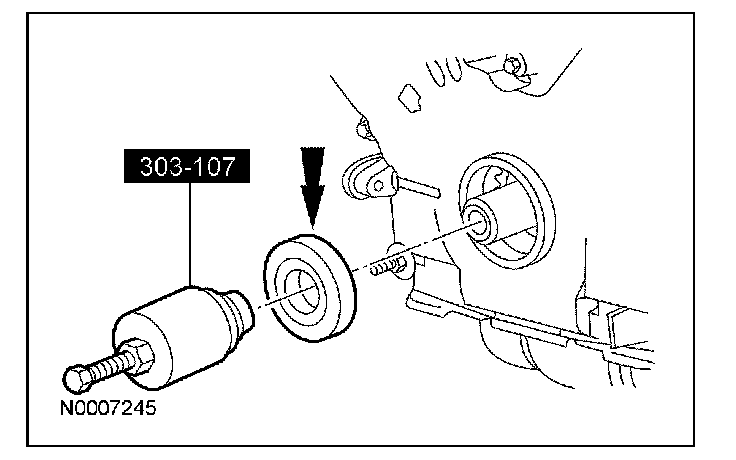 303-107

N0007245