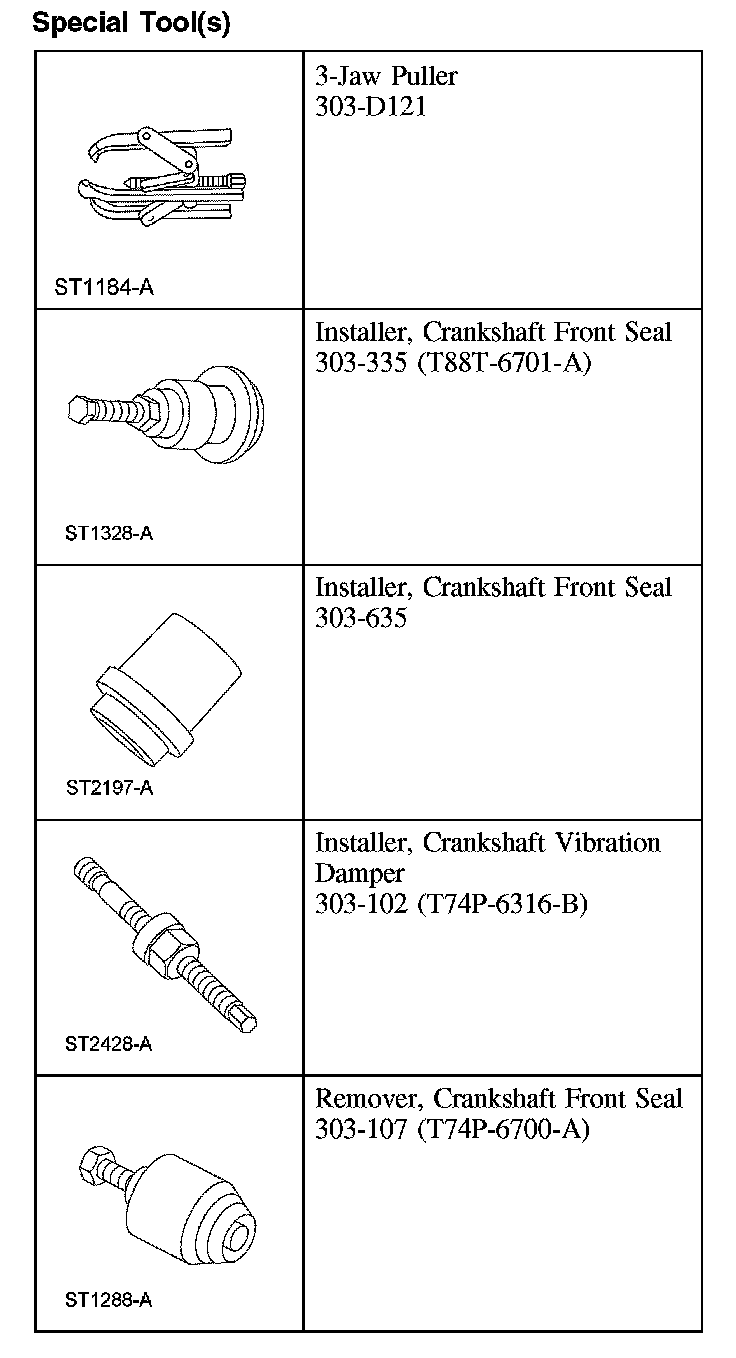 Special Tool(s)

| | |
|---|---|
| ST1184-A | 3-Jaw Puller 303-D121 |
| ST1328-A | Installer, Crankshaft Front Seal 303-335 (T88T-6701-A) |
| ST2197-A | Installer, Crankshaft Front Seal 303-635 |
| ST2428-A | Installer, Crankshaft Vibration Damper 303-102 (T74P-6316-B) |
| ST1288-A | Remover, Crankshaft Front Seal 303-107 (T74P-6700-A) |