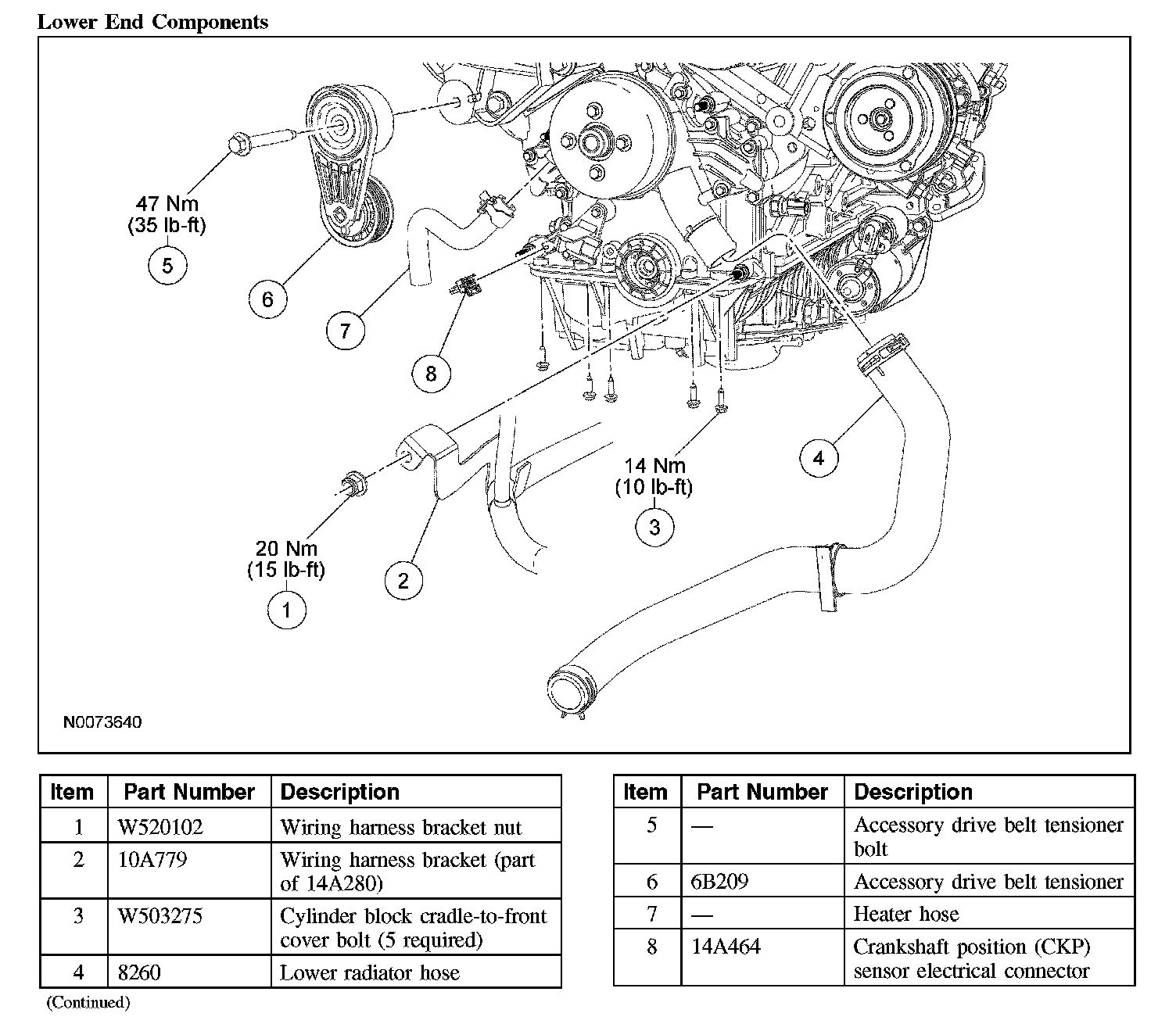 Lower End Components

47 Nm
(35 lb-ft)
5
6
7
8
14 Nm
(10 lb-ft)
3
4
20 Nm
(15 lb-ft)
1
2

N0073640

| Item | Part Number | Description |
|---|---|---|
| 1 | W520102 | Wiring harness bracket nut |
| 2 | 10A779 | Wiring harness bracket (part of 14A280) |
| 3 | W503275 | Cylinder block cradle-to-front cover bolt (5 required) |
| 4 | 8260 | Lower radiator hose |

(Continued)

| Item | Part Number | Description |
|---|---|---|
| 5 | — | Accessory drive belt tensioner bolt |
| 6 | 6B209 | Accessory drive belt tensioner |
| 7 | — | Heater hose |
| 8 | 14A464 | Crankshaft position (CKP) sensor electrical connector |