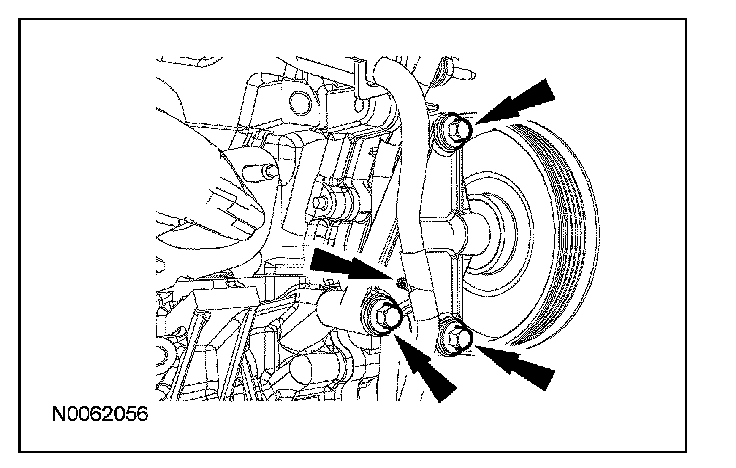 N0062056