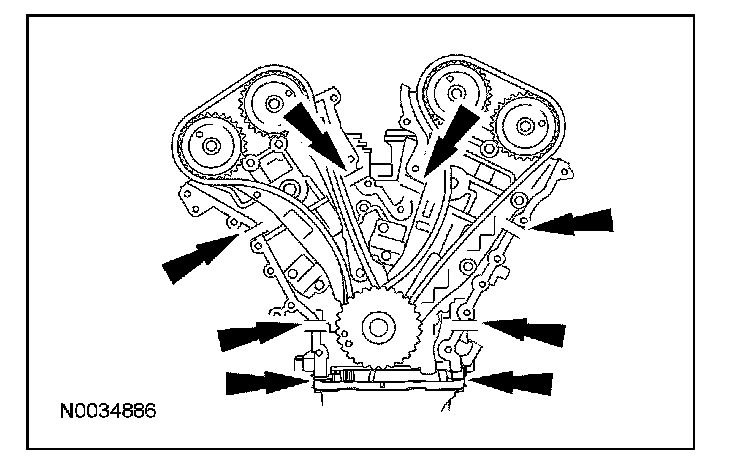 N0034886