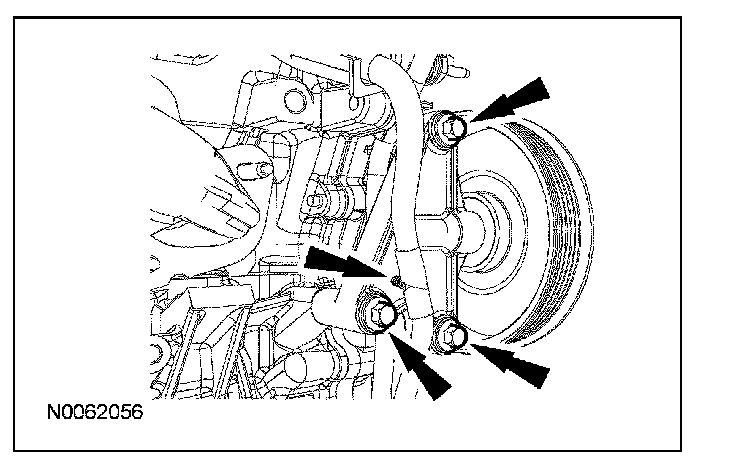 N0062056