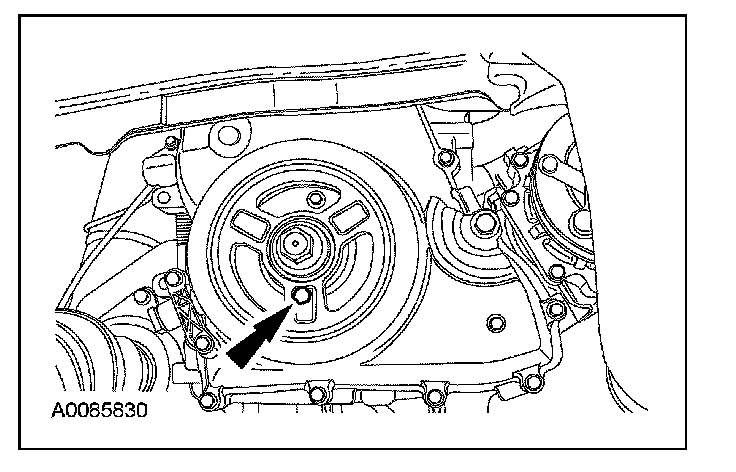 A0085830