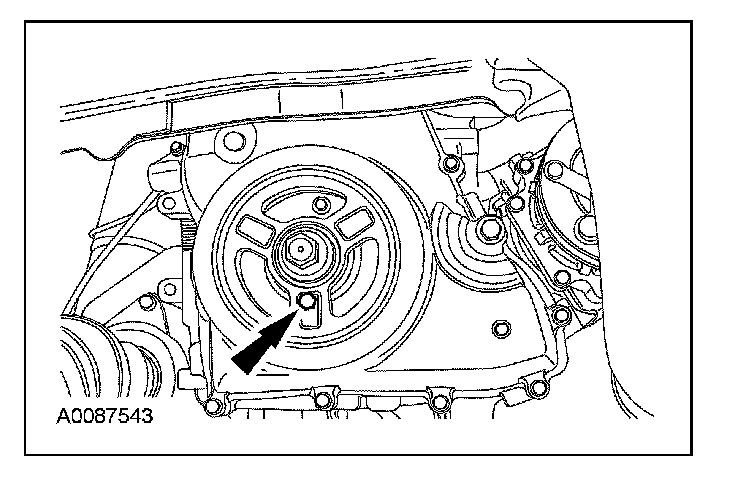 A0087543