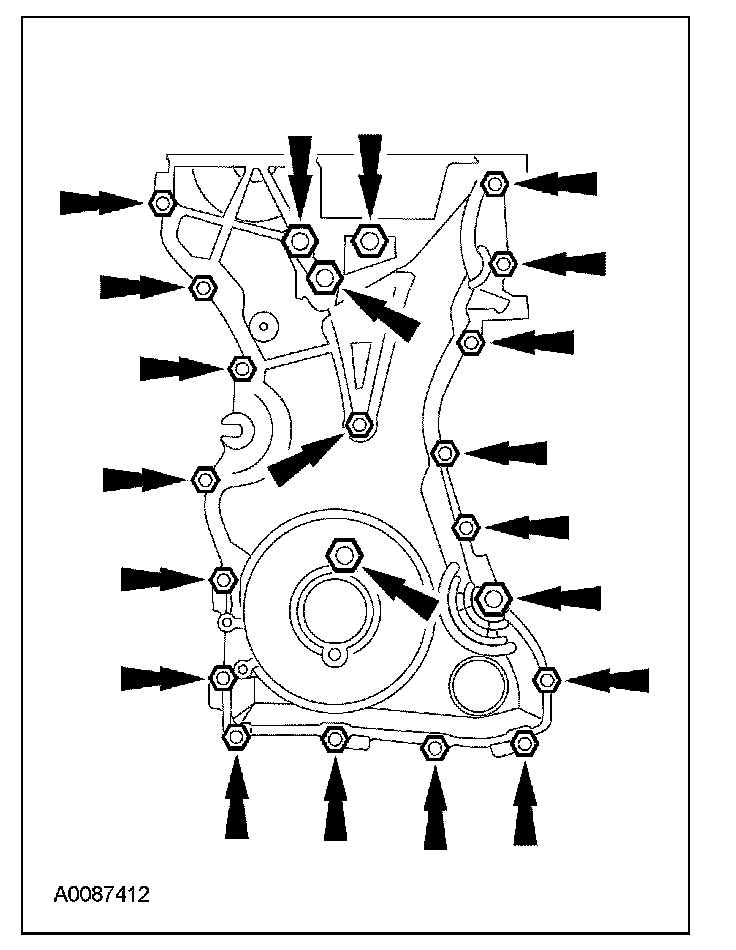 A0087412