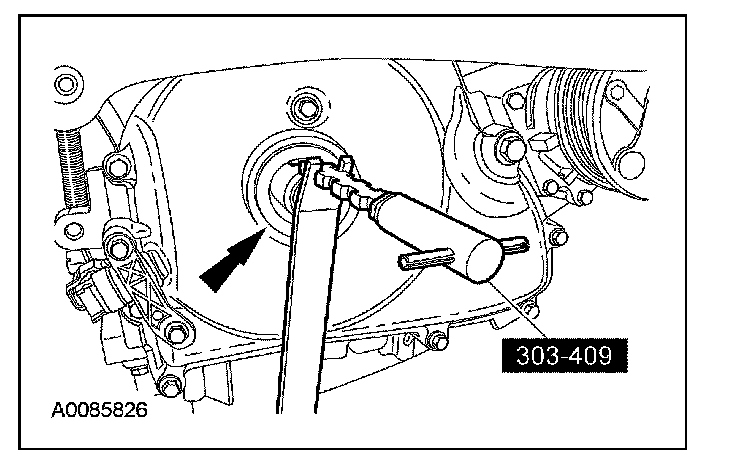 303-409

A0085826