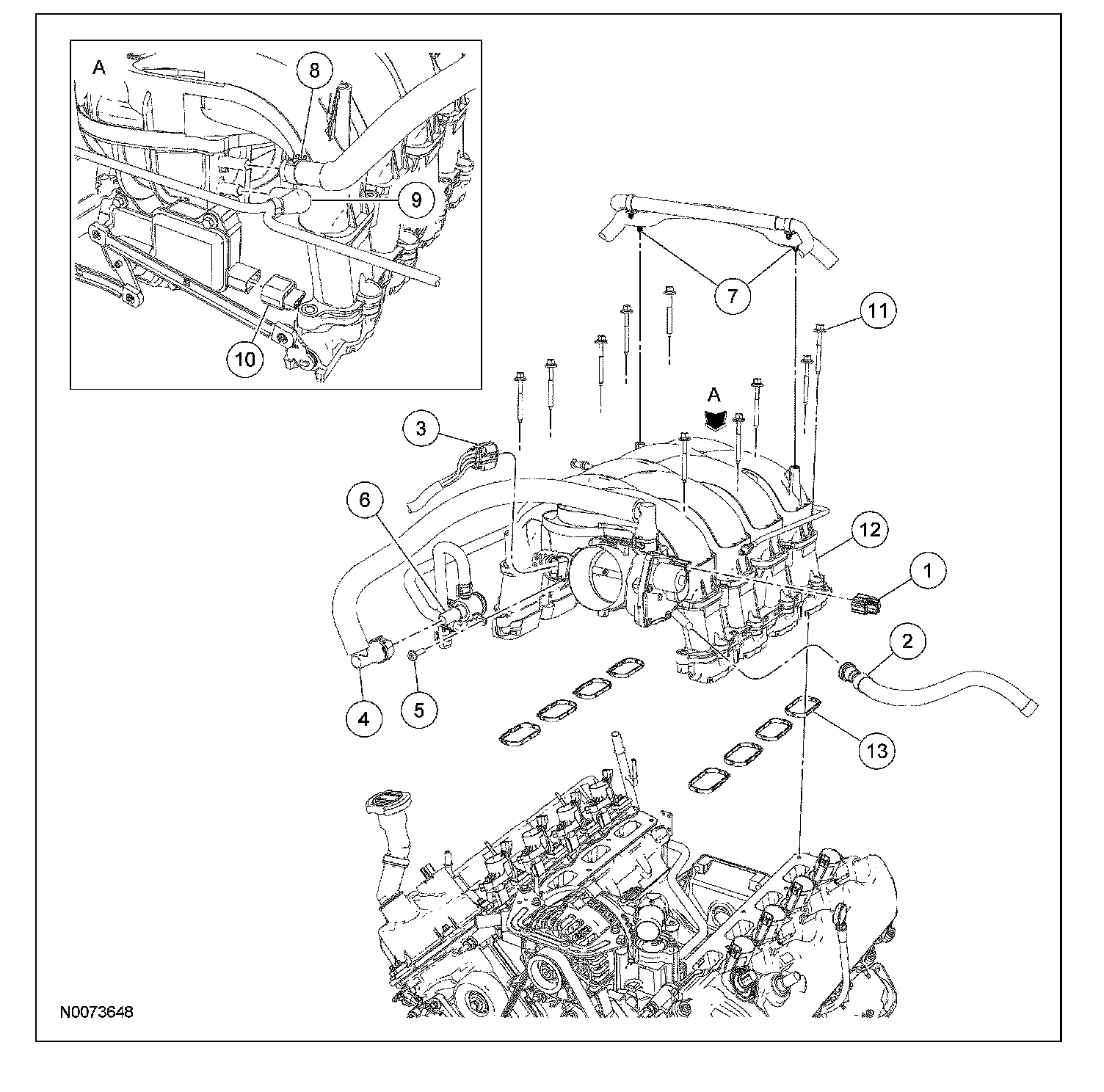 A
8
9
10
7
11
A
3
6
12
1
2
4
5
13
N0073648