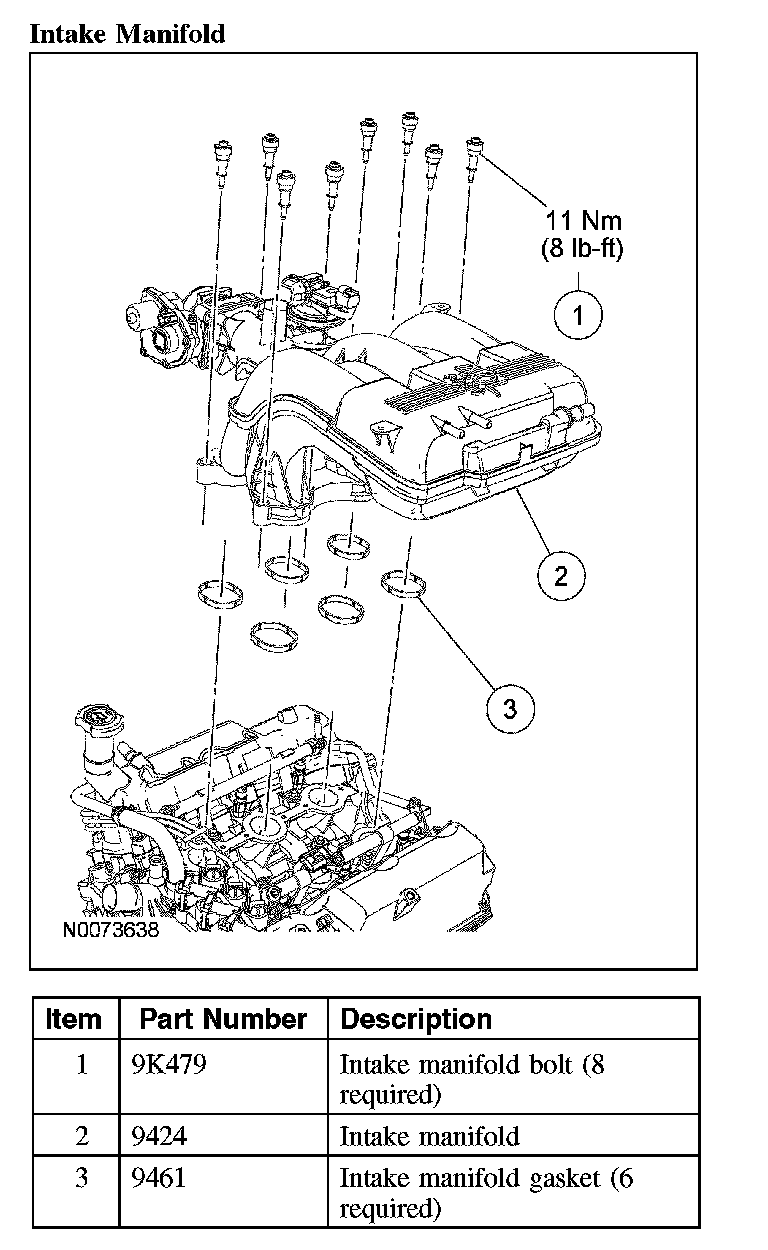 Intake Manifold

11 Nm
(8 lb-ft)

1

2

3

N0073638

| Item | Part Number | Description |
|---|---|---|
| 1 | 9K479 | Intake manifold bolt (8 required) |
| 2 | 9424 | Intake manifold |
| 3 | 9461 | Intake manifold gasket (6 required) |