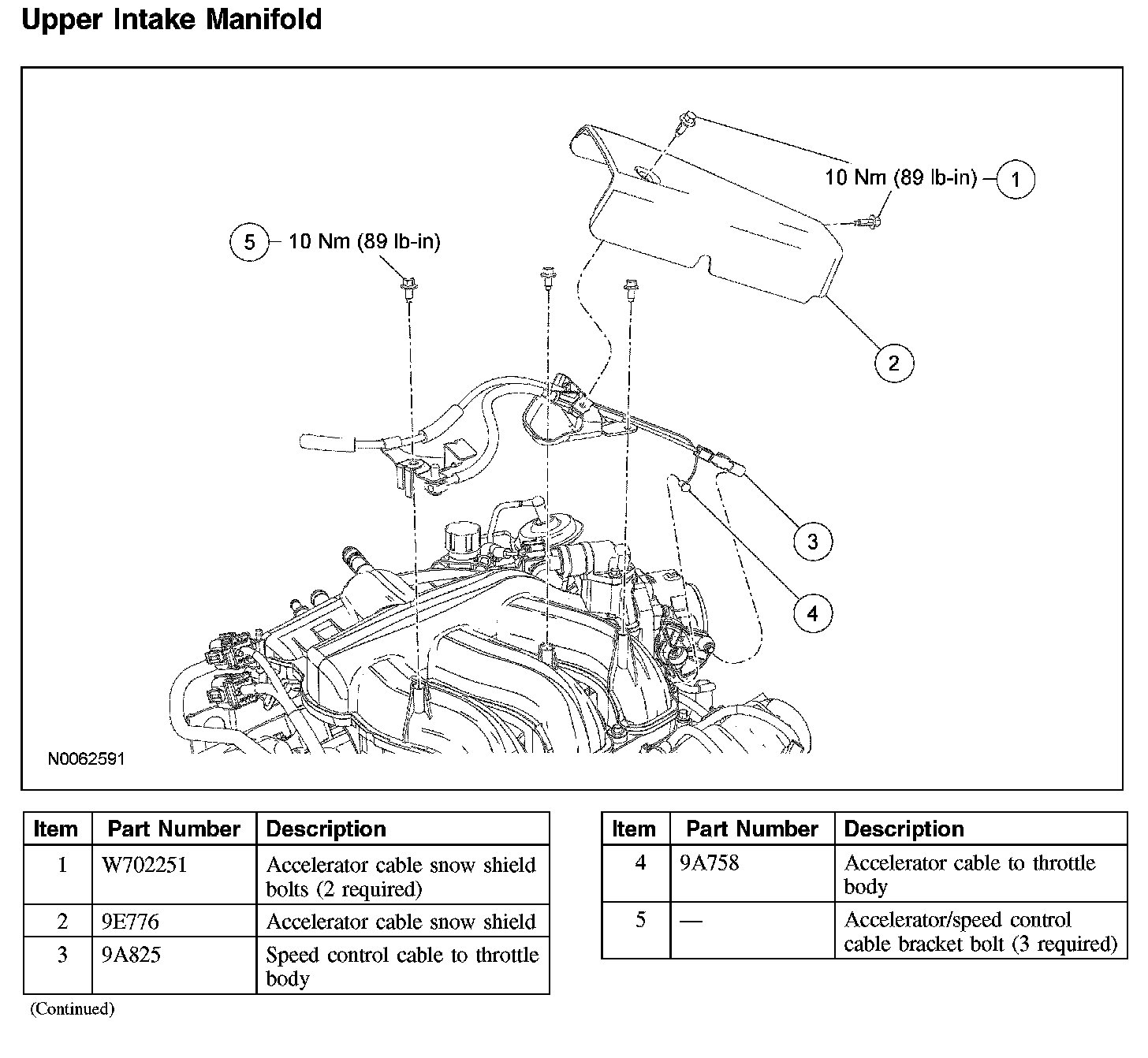 Upper Intake Manifold

10 Nm (89 lb-in) 1

5 10 Nm (89 lb-in)

2

3

4

N0062591

| Item | Part Number | Description |
|---|---|---|
| 1 | W702251 | Accelerator cable snow shield bolts (2 required) |
| 2 | 9E776 | Accelerator cable snow shield |
| 3 | 9A825 | Speed control cable to throttle body |

(Continued)

| Item | Part Number | Description |
|---|---|---|
| 4 | 9A758 | Accelerator cable to throttle body |
| 5 | — | Accelerator/speed control cable bracket bolt (3 required) |