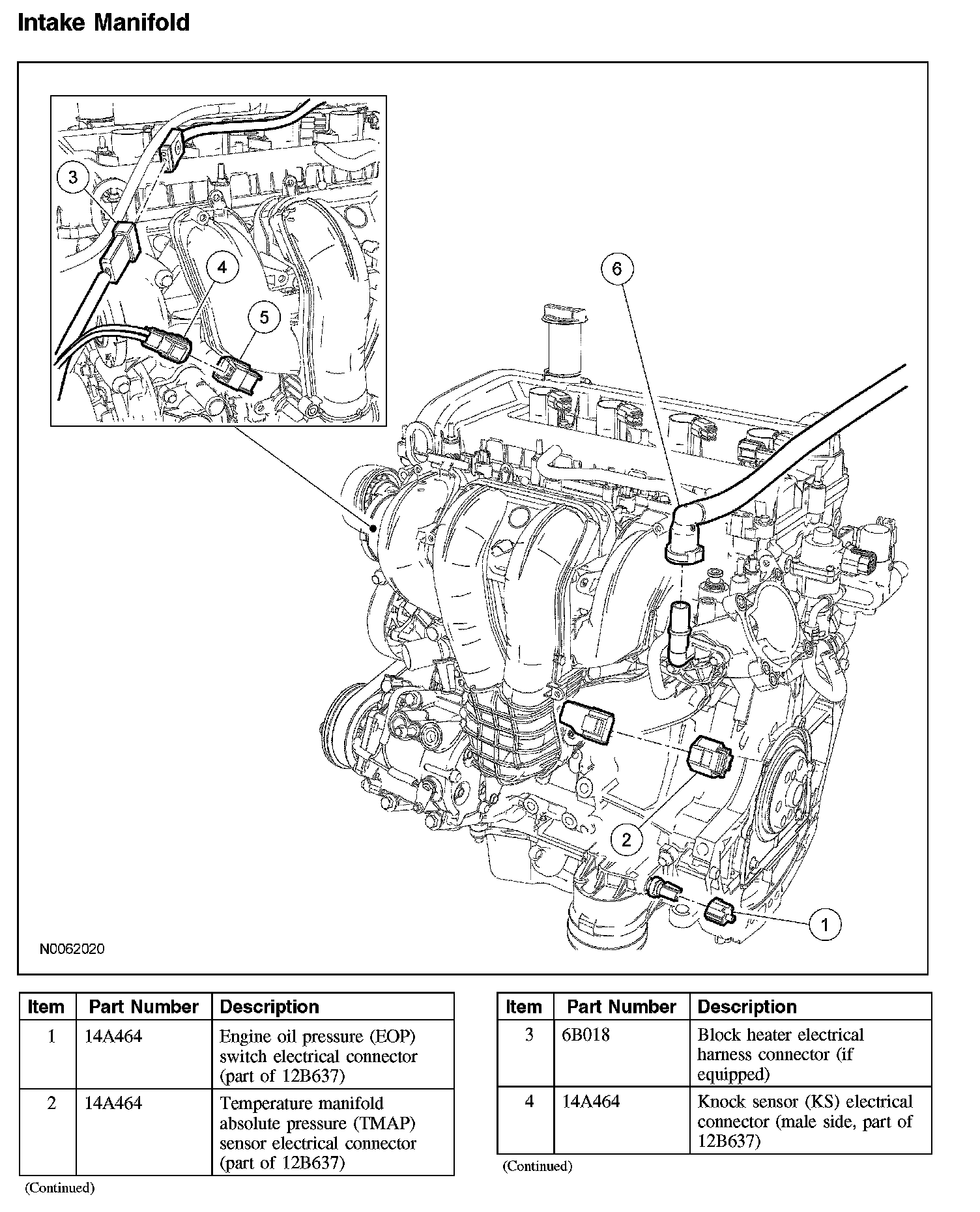 Intake Manifold

3

4

5

6

2

1

N0062020

| Item | Part Number | Description |
|---|---|---|
| 1 | 14A464 | Engine oil pressure (EOP) switch electrical connector (part of 12B637) |
| 2 | 14A464 | Temperature manifold absolute pressure (TMAP) sensor electrical connector (part of 12B637) |

(Continued)

| Item | Part Number | Description |
|---|---|---|
| 3 | 6B018 | Block heater electrical harness connector (if equipped) |
| 4 | 14A464 | Knock sensor (KS) electrical connector (male side, part of 12B637) |

(Continued)