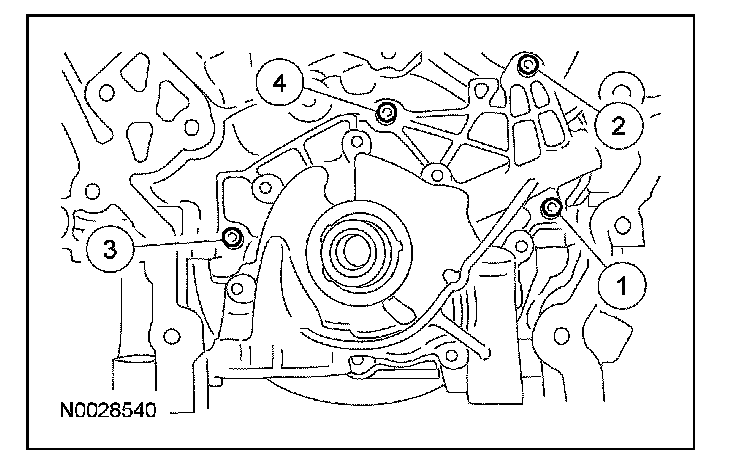 4
2
3
1
N0028540