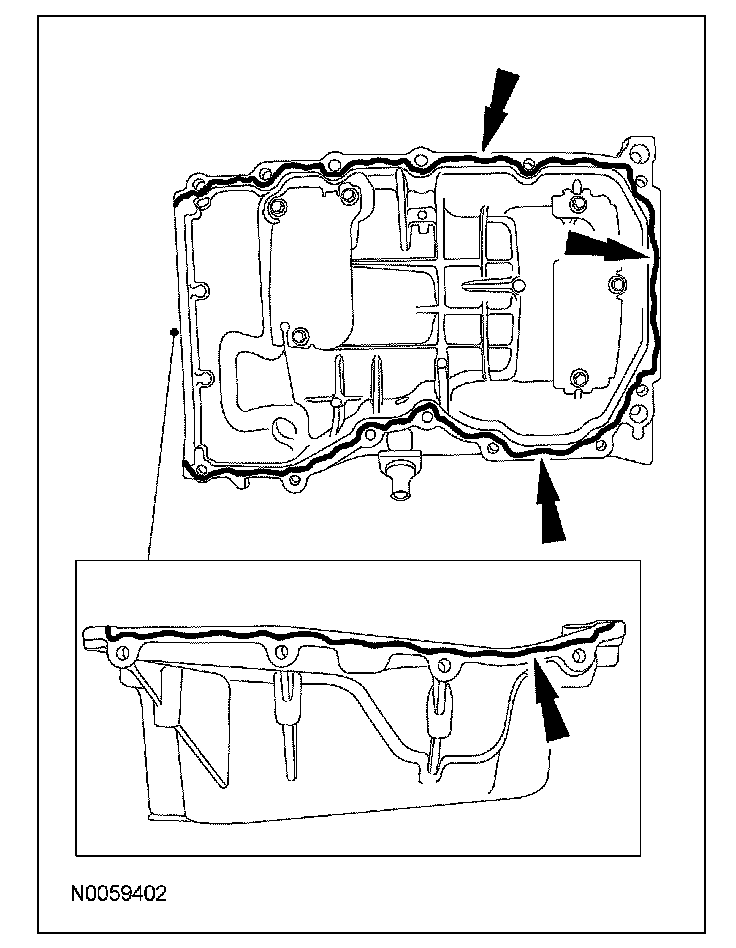 N0059402