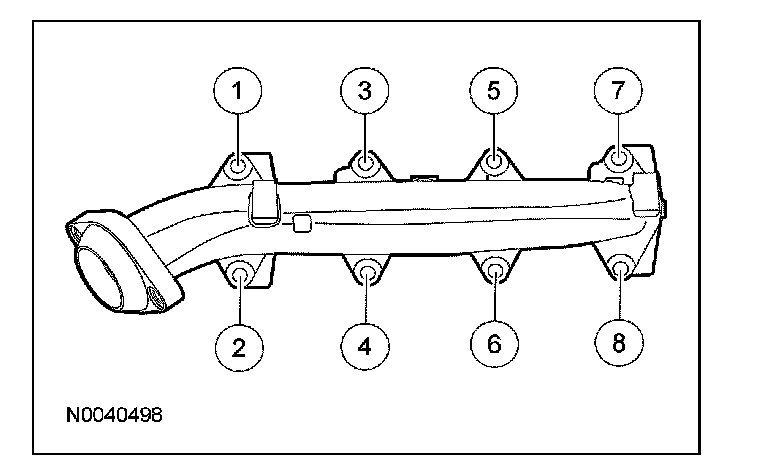 1
3
5
7
2
4
6
8
N0040498