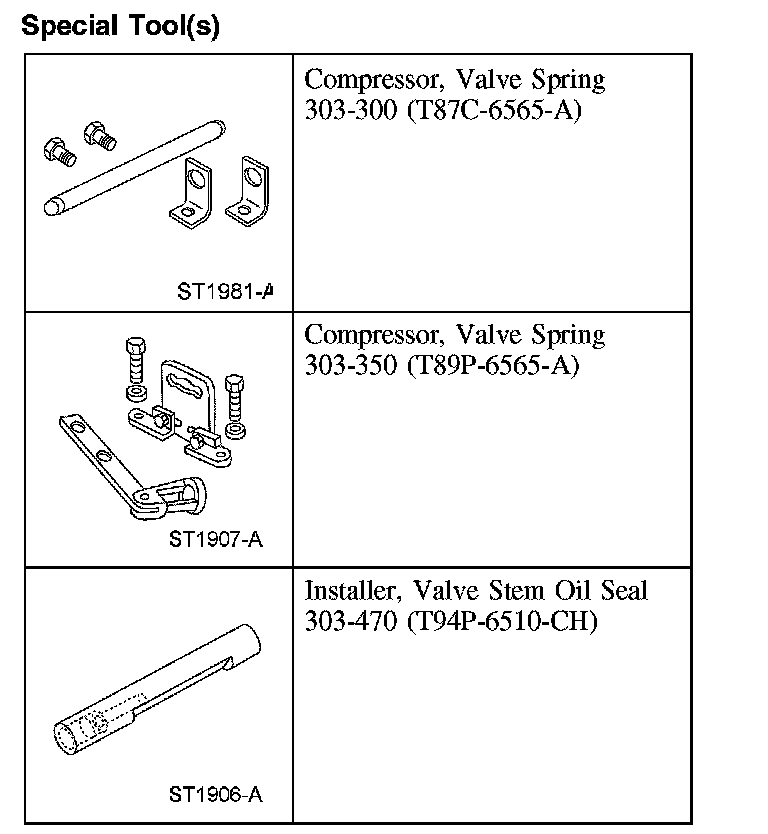 Special Tool(s)

| | |
|---|---|
| ST1981-A | Compressor, Valve Spring 303-300 (T87C-6565-A) |
| ST1907-A | Compressor, Valve Spring 303-350 (T89P-6565-A) |
| ST1906-A | Installer, Valve Stem Oil Seal 303-470 (T94P-6510-CH) |