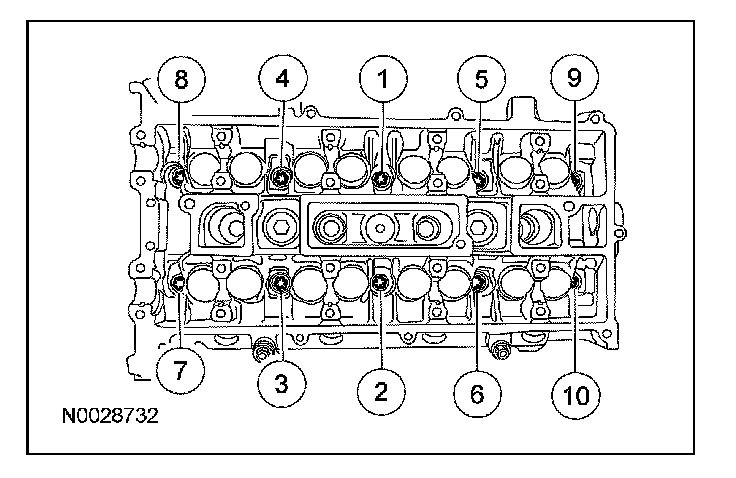 8
4
1
5
9
7
3
2
6
10
N0028732