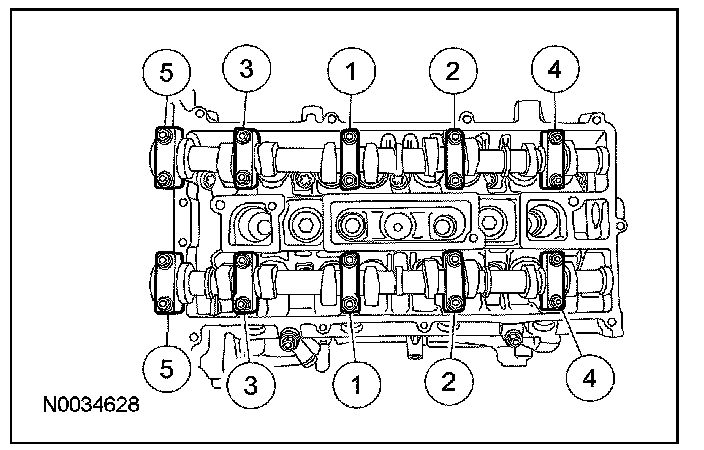 5
3
1
2
4
5
3
1
2
4
N0034628