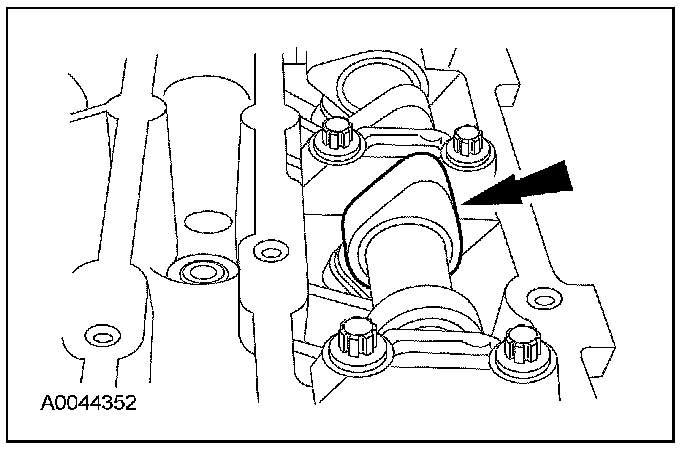 A0044352