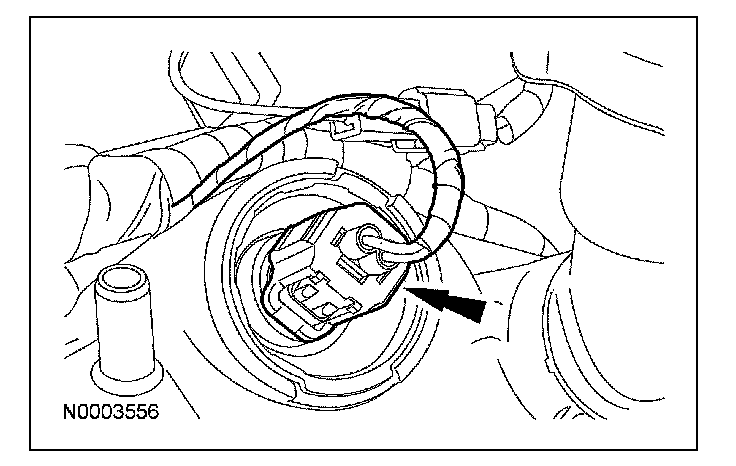 N0003556